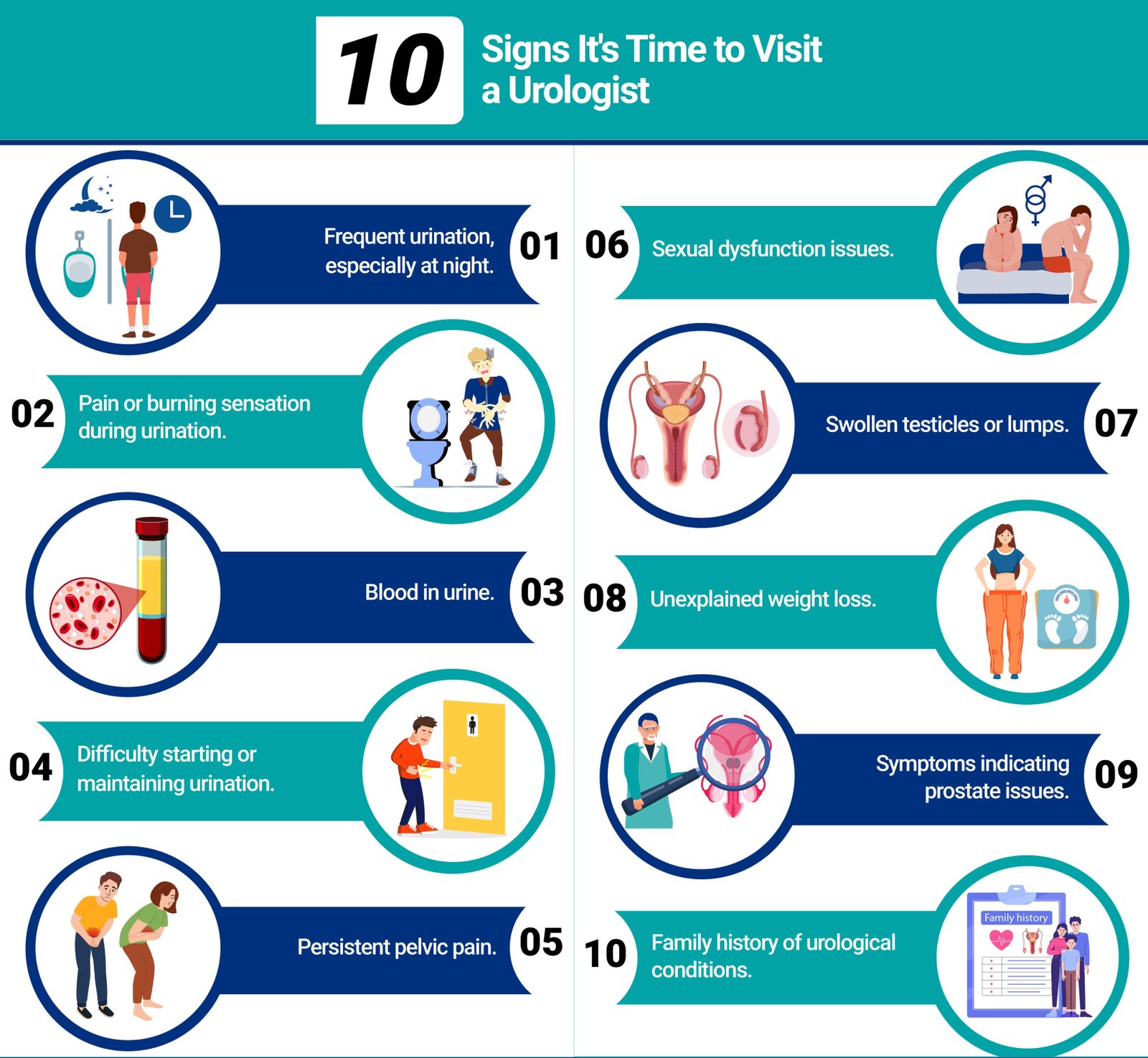 10 Signs It's Time to Visit a Urologist

Frequent urination, especially at night. 01

02 Pain or burning sensation during urination.

Blood in urine. 03

04 Difficulty starting or maintaining urination.

Persistent pelvic pain. 05

06 Sexual dysfunction issues.

Swollen testicles or lumps. 07

08 Unexplained weight loss.

Symptoms indicating prostate issues. 09

10 Family history of urological conditions.

Family history